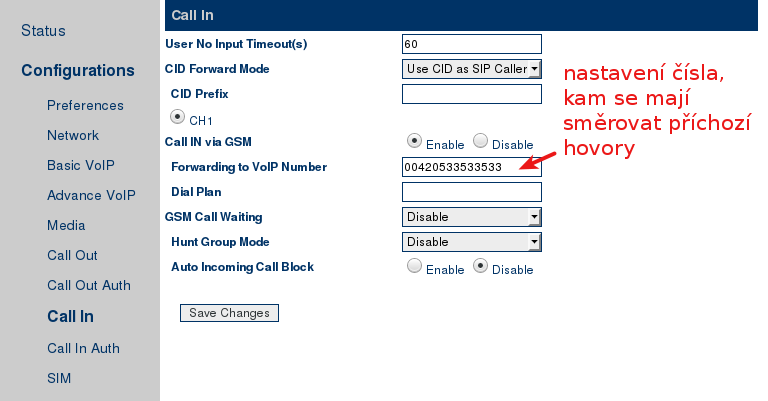 Status

Configurations

Preferences

Network

Basic VoIP

Advance VoIP

Media

Call Out

Call Out Auth

Call In

Call In Auth

SIM

Call In

User No Input Timeout(s) 60

CID Forward Mode Use CID as SIP Caller

CID Prefix

CH1

Call IN via GSM Enable Disable

Forwarding to VoIP Number 00420533533533

Dial Plan

GSM Call Waiting Disable

Hunt Group Mode Disable

Auto Incoming Call Block Enable Disable

Save Changes

nastavení čísla, kam se mají směrovat příchozí hovory